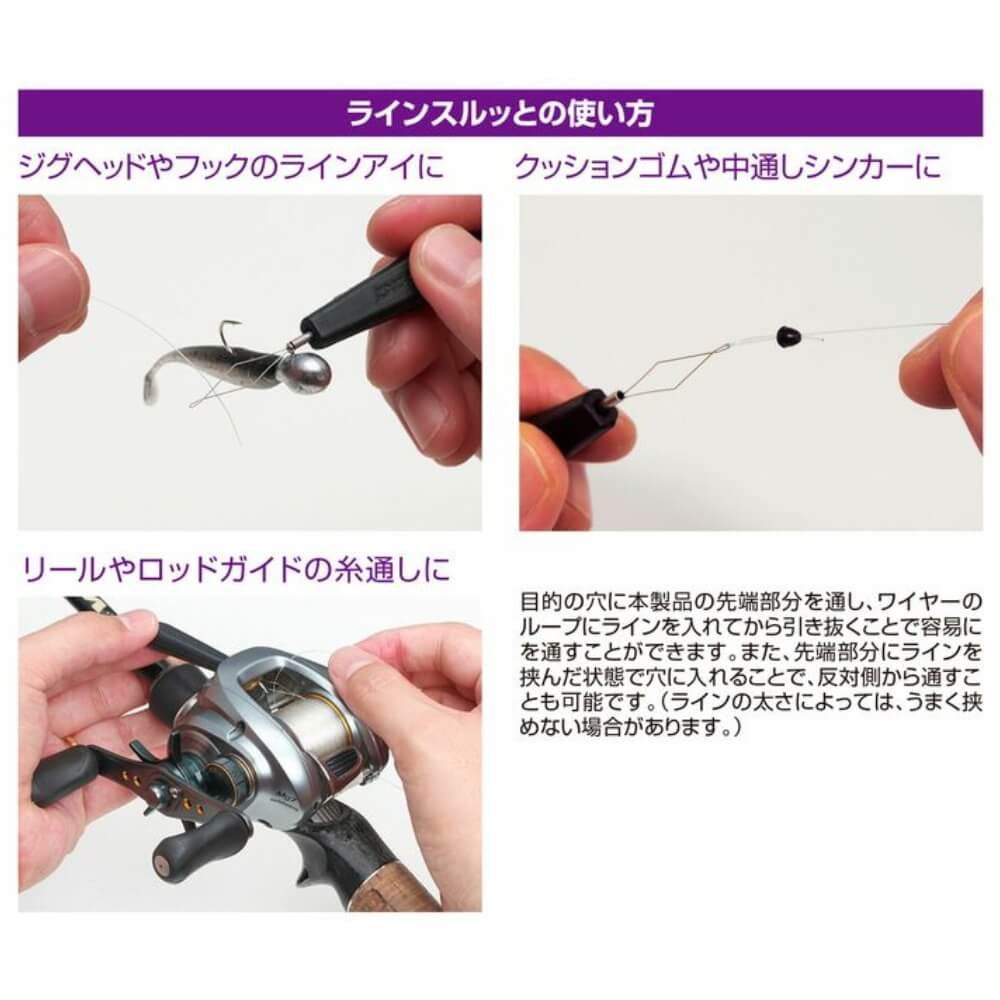 ラインスルッとの使い方

ジグヘッドやフックのラインアイに

クッションゴムや中通しシンカーに

リールやロッドガイドの糸通しに

目的の穴に本製品の先端部分を通し、ワイヤーのループにラインを入れてから引き抜くことで容易にを通すことができます。また、先端部分にラインを挟んだ状態で穴に入れることで、反対側から通すことも可能です。（ラインの太さによっては、うまく挟めない場合があります。）